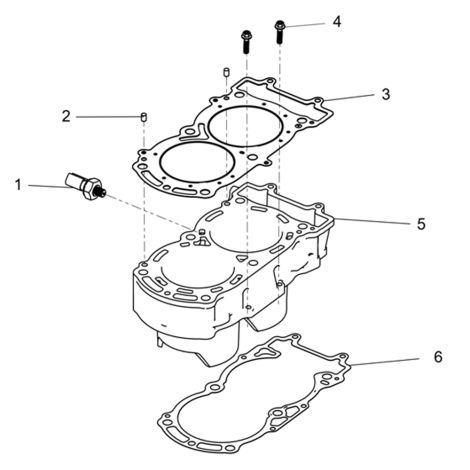 4
3
2
1
5
6