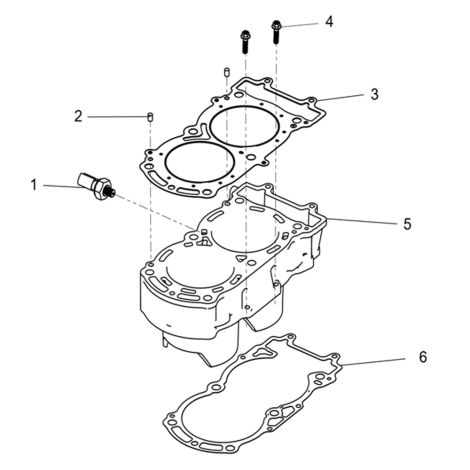 4
3
2
1
5
6