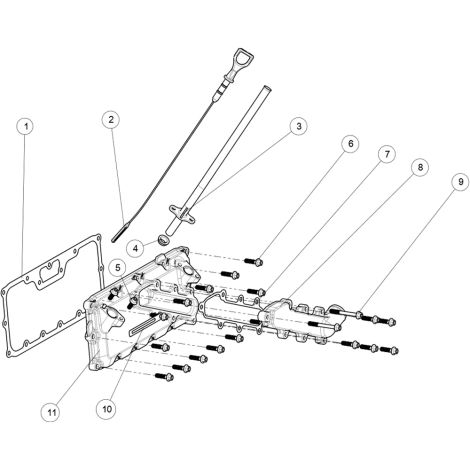 1
2
3
6
7
8
9
4
5
11
10