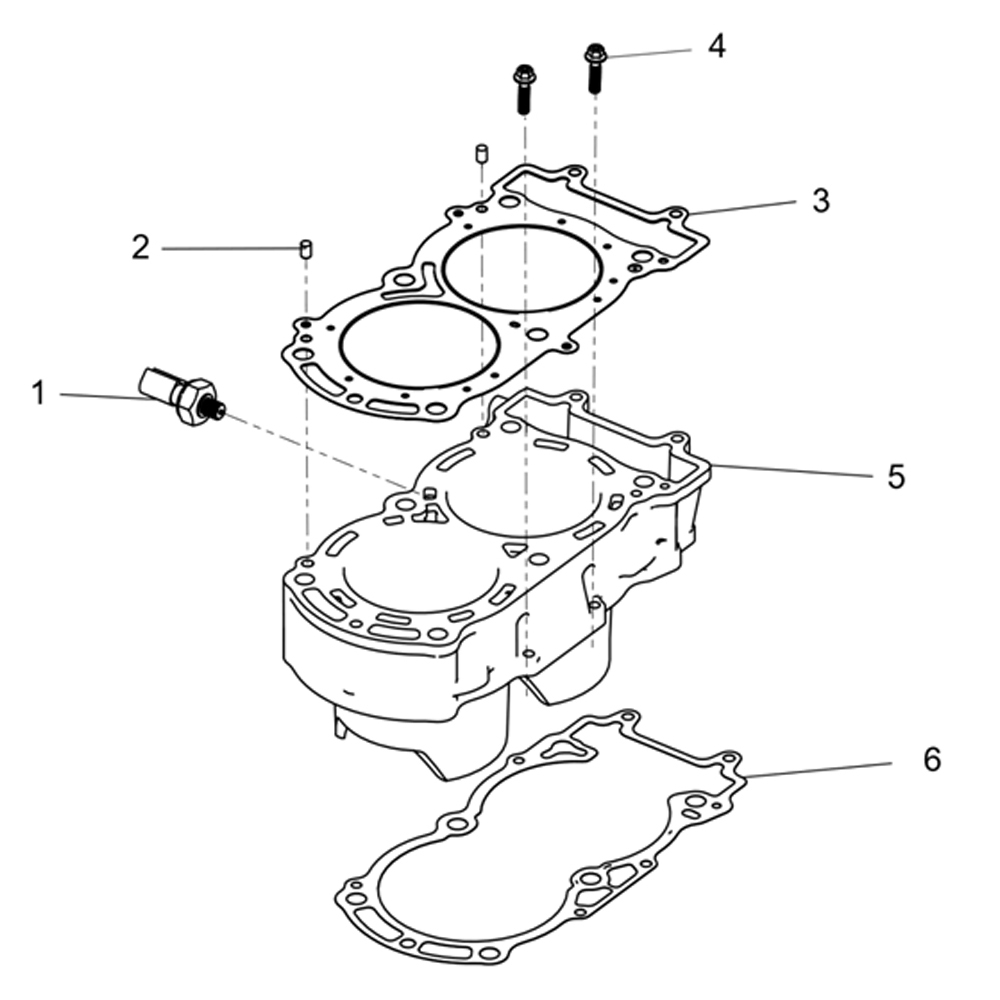 4
3
2
1
5
6