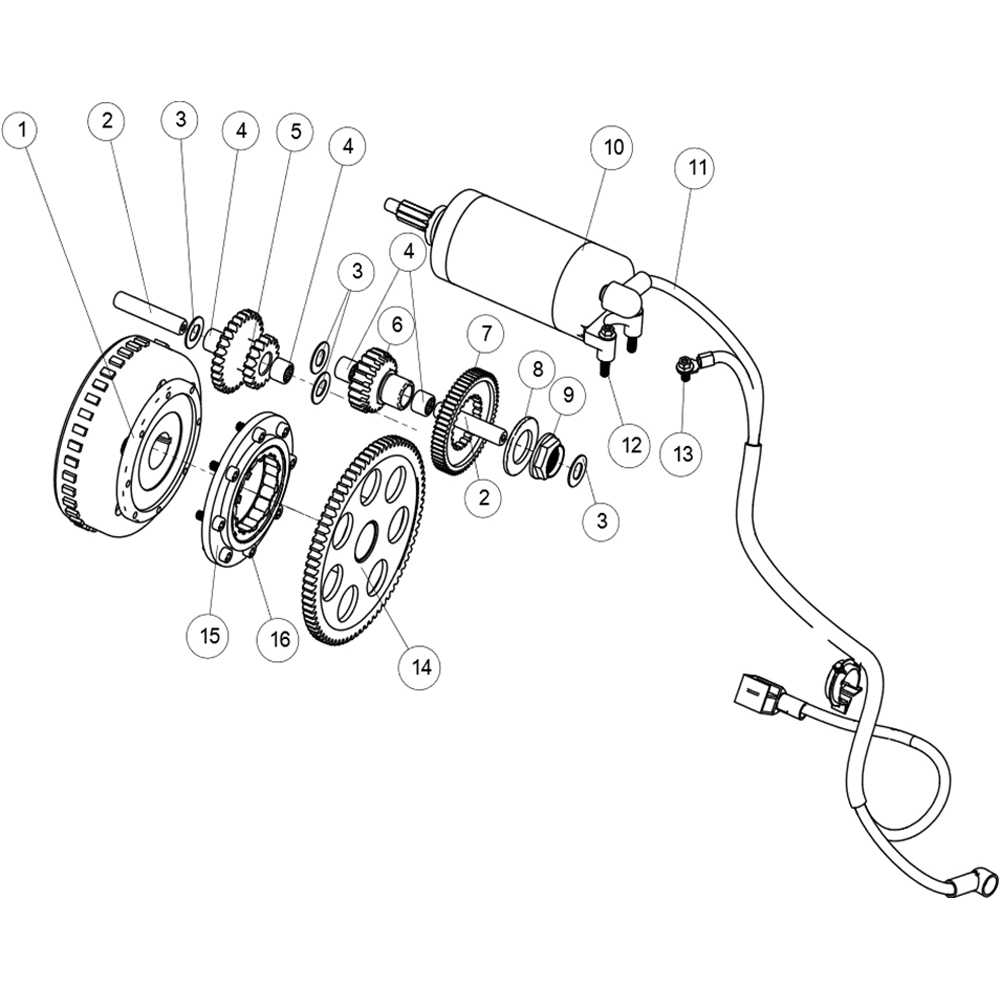 1
2
3
4
5
4
10
11
3
4
6
7
8
9
12
13
2
3
15
16
14