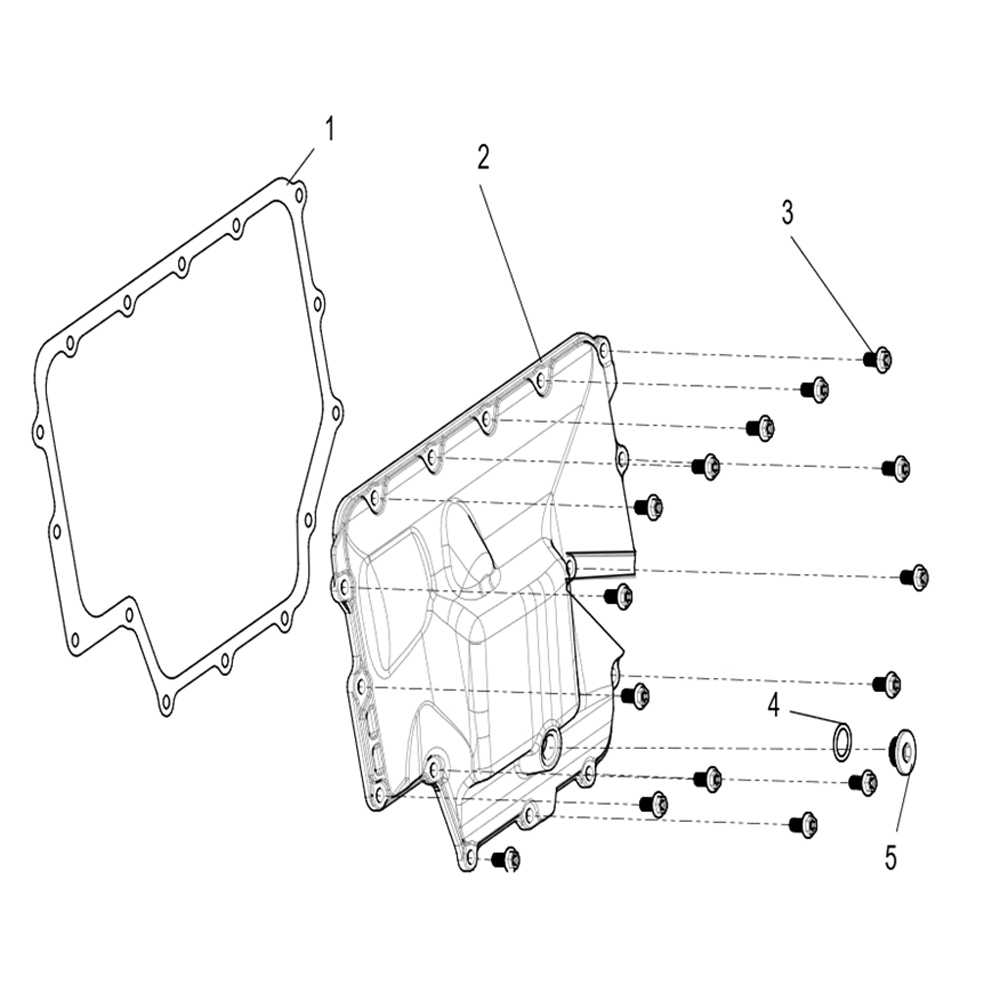 1
2
3
4
5