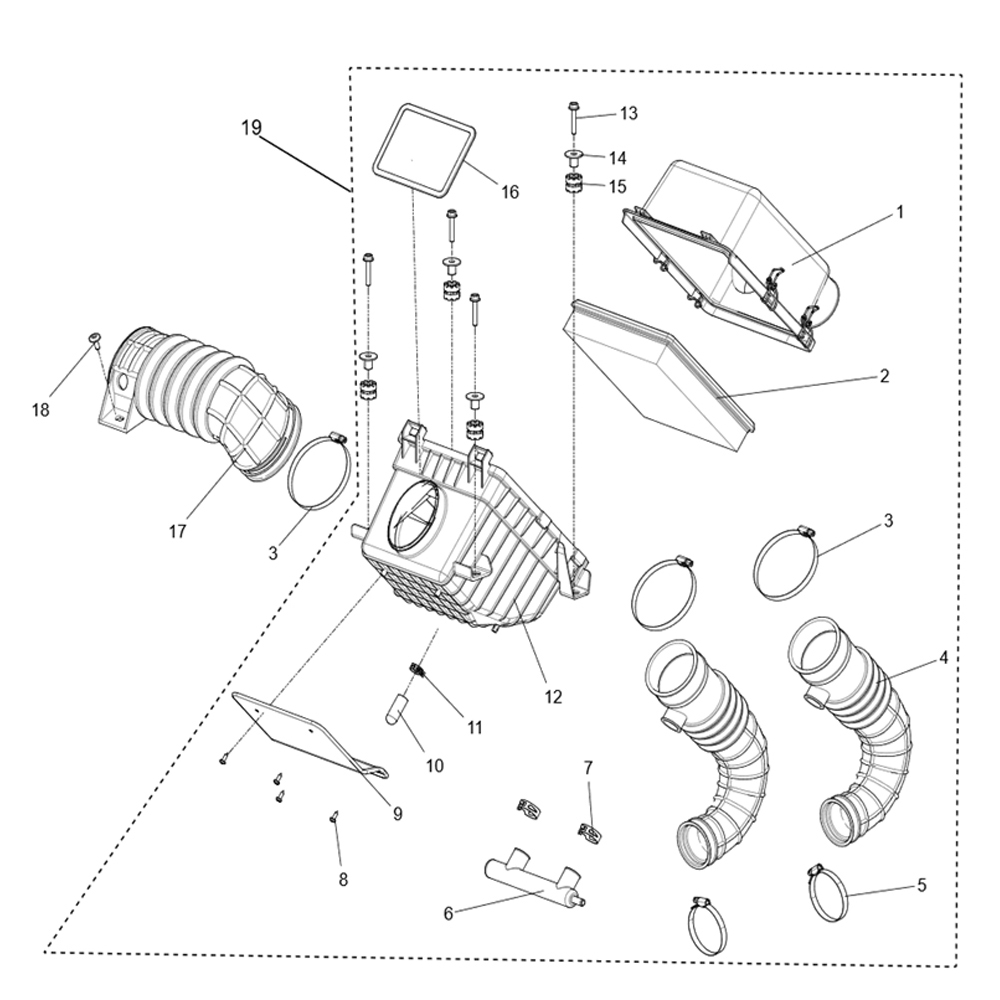 19
13
14
15
16
1
2
18
17
3
3
4
12
11
10
9
8
7
6
5